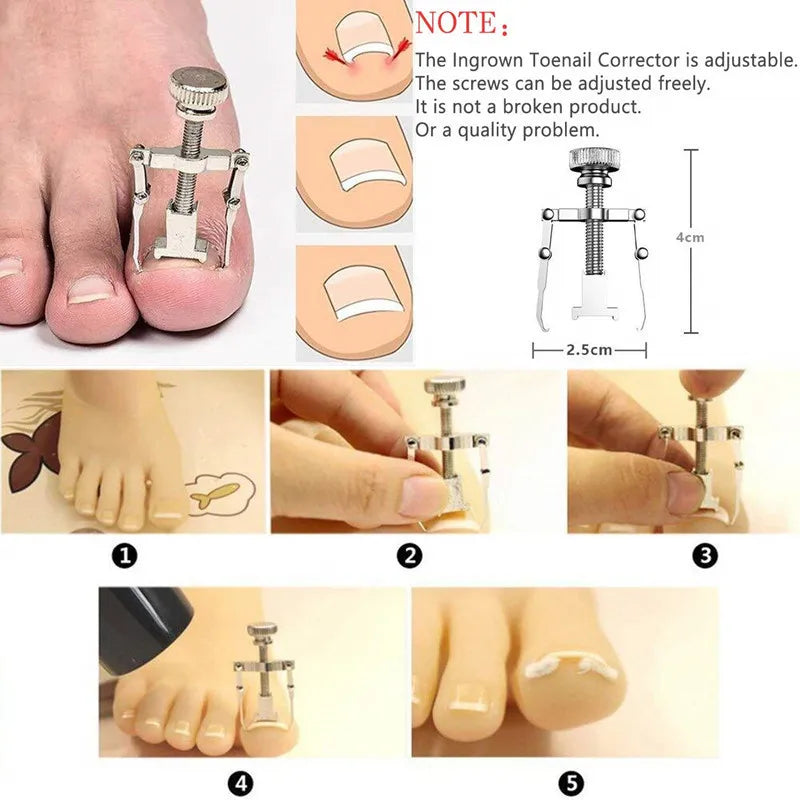 NOTE:
The Ingrown Toenail Corrector is adjustable.
The screws can be adjusted freely.
It is not a broken product.
Or a quality problem.

4cm

2.5cm

1

2

3

4

5